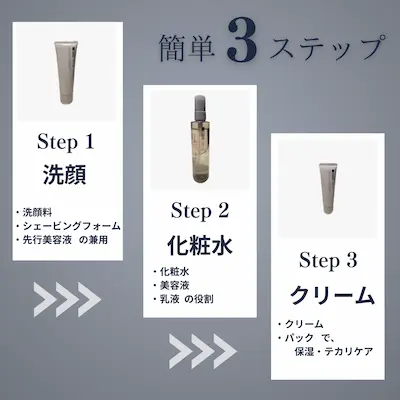 簡単 3 ステップ

Step 1
洗顔

・洗顔料
・シェービングフォーム
・先行美容液　の兼用

Step 2
化粧水

・化粧水
・美容液
・乳液　の役割

Step 3
クリーム

・クリーム
・パック　で、
保湿・テカリケア